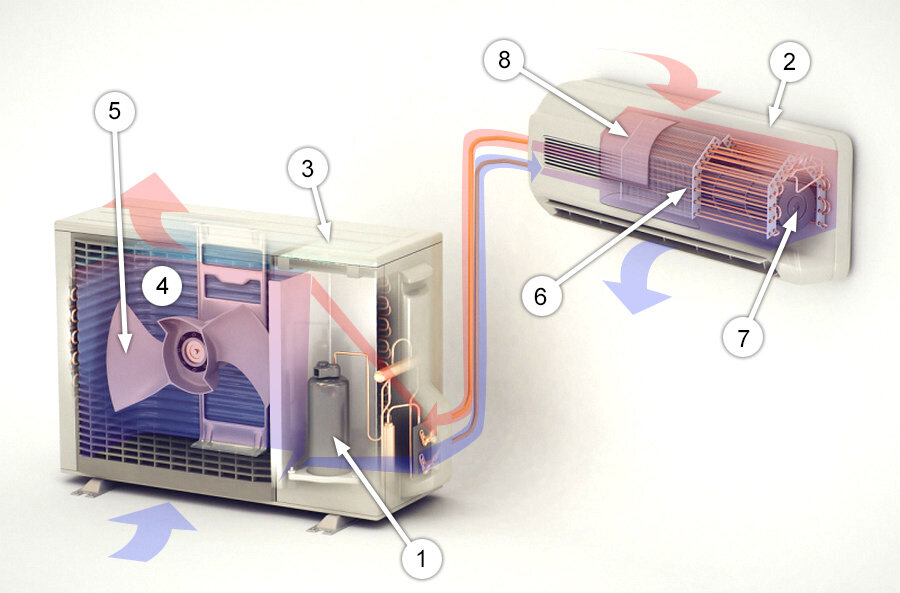 8
2
5
3
4
6
7
1